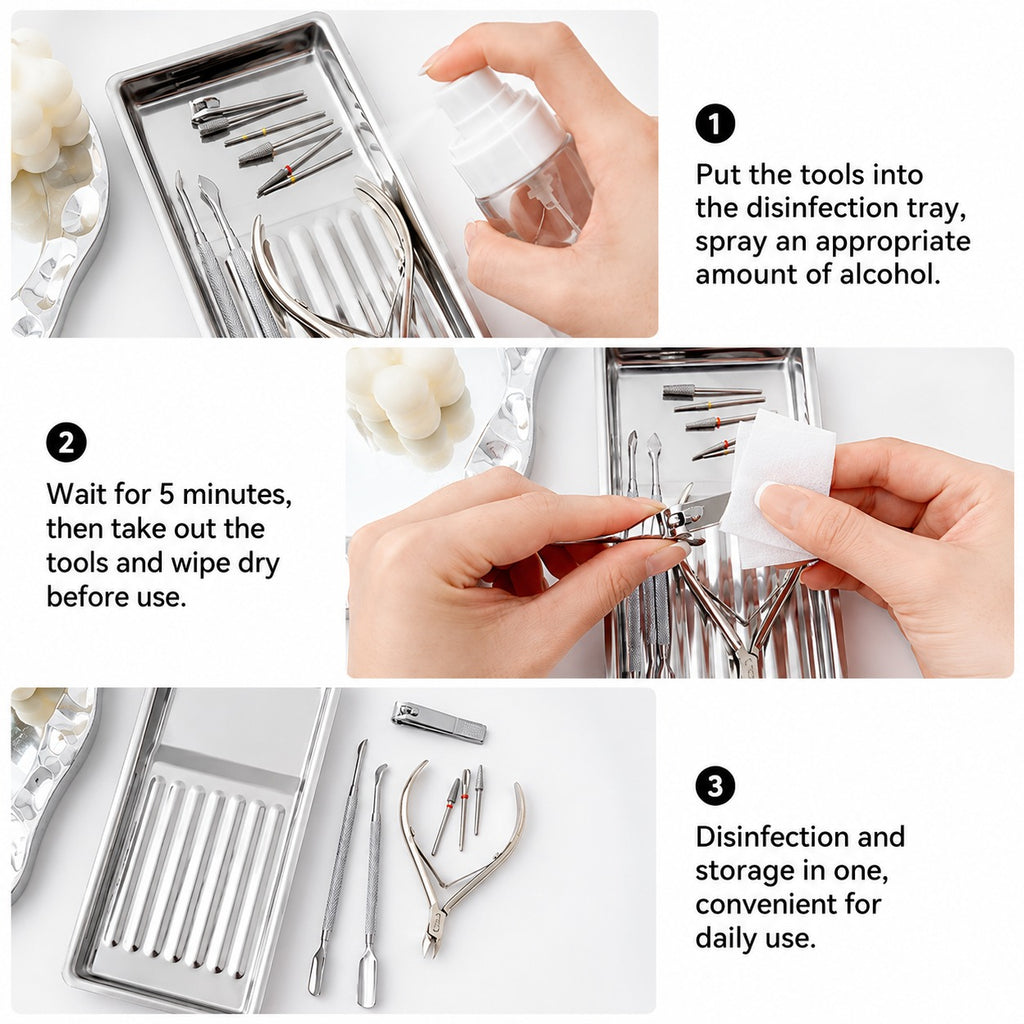 1
Put the tools into the disinfection tray, spray an appropriate amount of alcohol.

2
Wait for 5 minutes, then take out the tools and wipe dry before use.

3
Disinfection and storage in one, convenient for daily use.