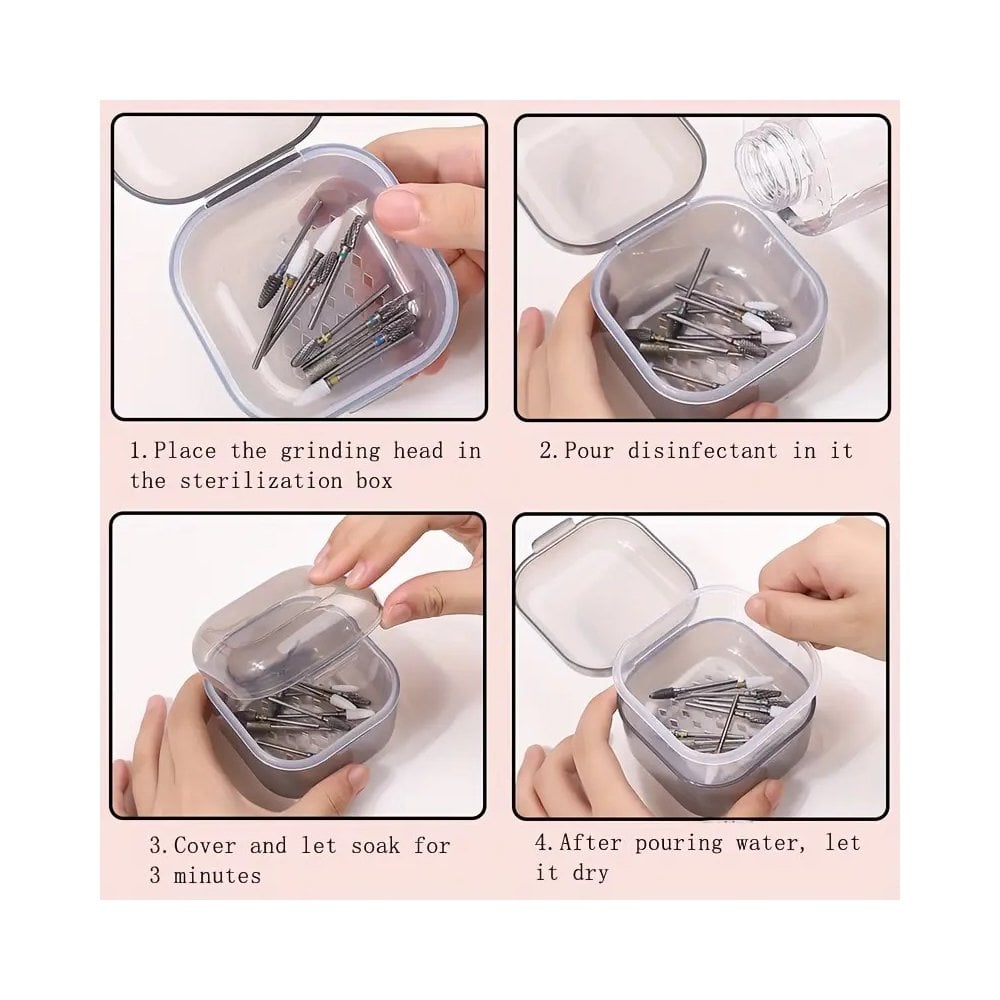 1.Place the grinding head in the sterilization box

2.Pour disinfectant in it

3.Cover and let soak for 3 minutes

4.After pouring water, let it dry