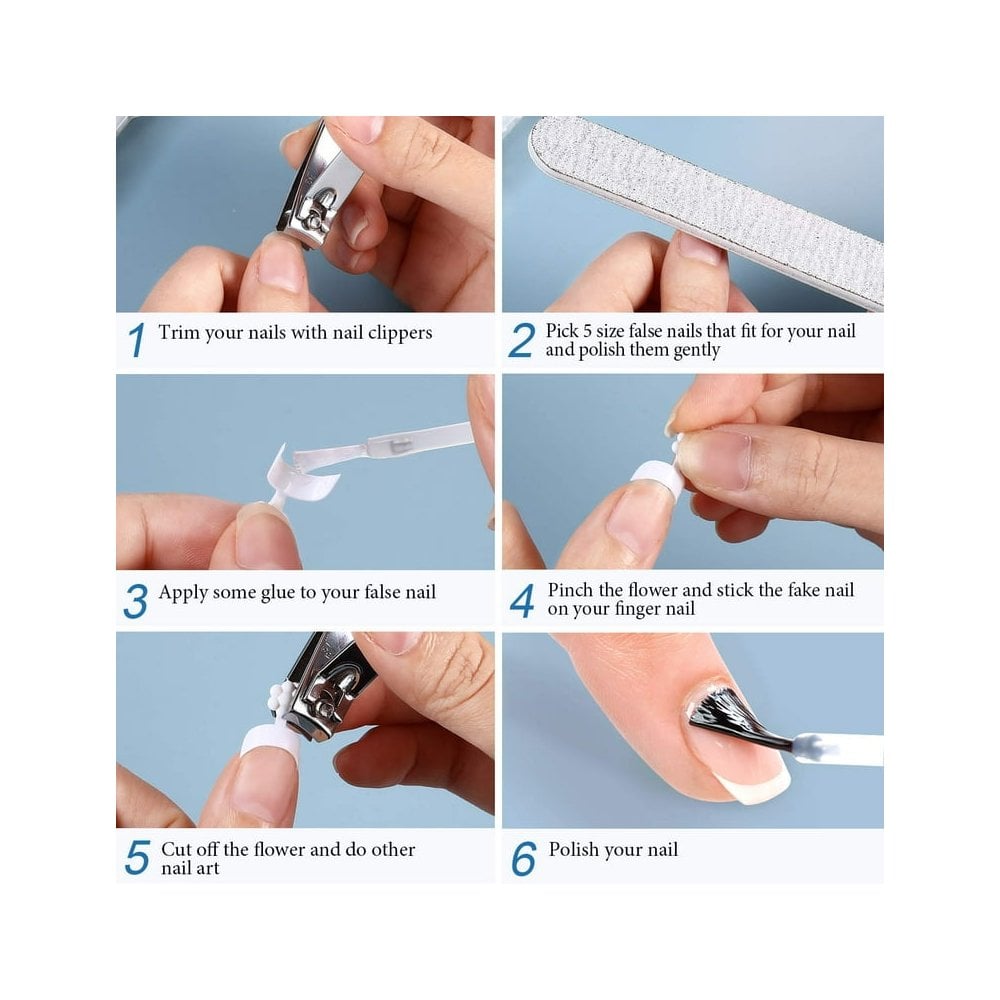 1 Trim your nails with nail clippers

2 Pick 5 size false nails that fit for your nail and polish them gently

3 Apply some glue to your false nail

4 Pinch the flower and stick the fake nail on your finger nail

5 Cut off the flower and do other nail art

6 Polish your nail